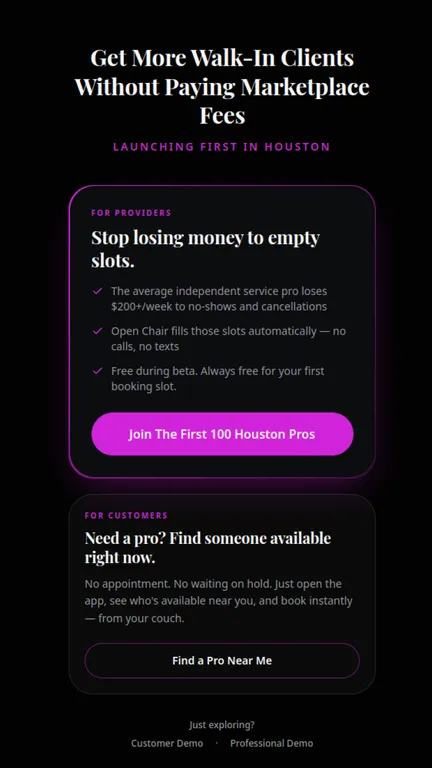 Get More Walk-In Clients Without Paying Marketplace Fees

LAUNCHING FIRST IN HOUSTON

FOR PROVIDERS

Stop losing money to empty slots.

✓ The average independent service pro loses $200+/week to no-shows and cancellations

✓ Open Chair fills those slots automatically — no calls, no texts

✓ Free during beta. Always free for your first booking slot.

Join The First 100 Houston Pros

FOR CUSTOMERS

Need a pro? Find someone available right now.

No appointment. No waiting on hold. Just open the app, see who's available near you, and book instantly — from your couch.

Find a Pro Near Me

Just exploring?

Customer Demo · Professional Demo